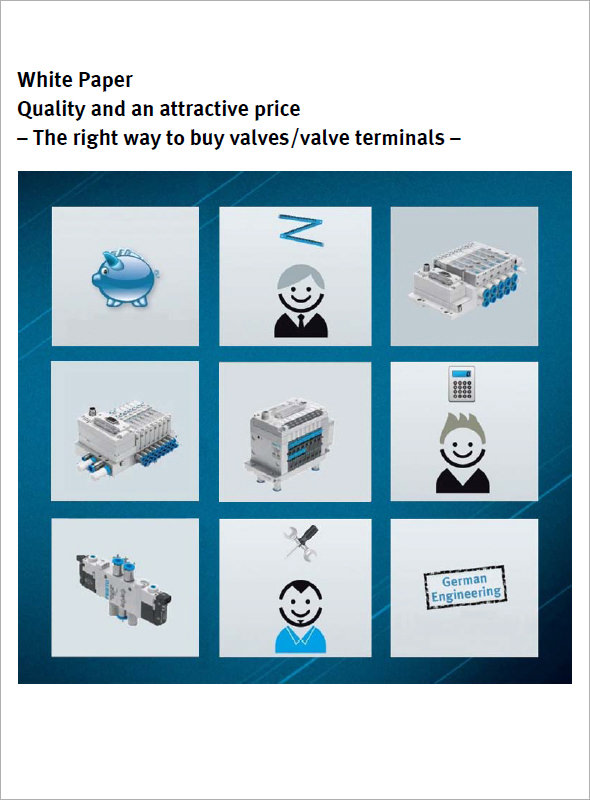 White Paper
Quality and an attractive price
– The right way to buy valves/valve terminals –

German Engineering